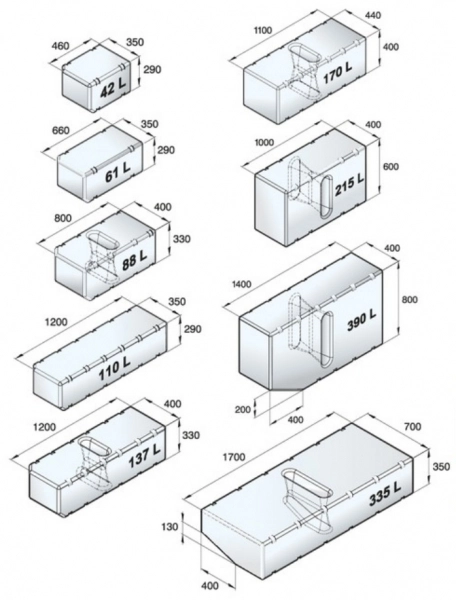 460
350
290
42 L

660
350
290
61 L

800
400
330
88 L

1200
350
290
110 L

1200
400
330
137 L

1100
440
400
170 L

1000
400
600
215 L

1400
400
800
390 L
200
400

1700
700
350
335 L
130
400