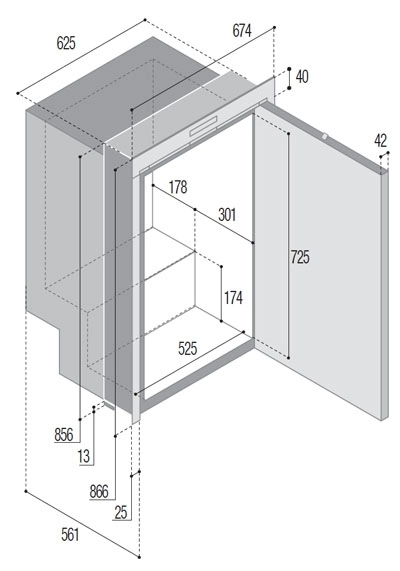 625
674
40
42
178
301
725
174
525
856
13
866
25
561